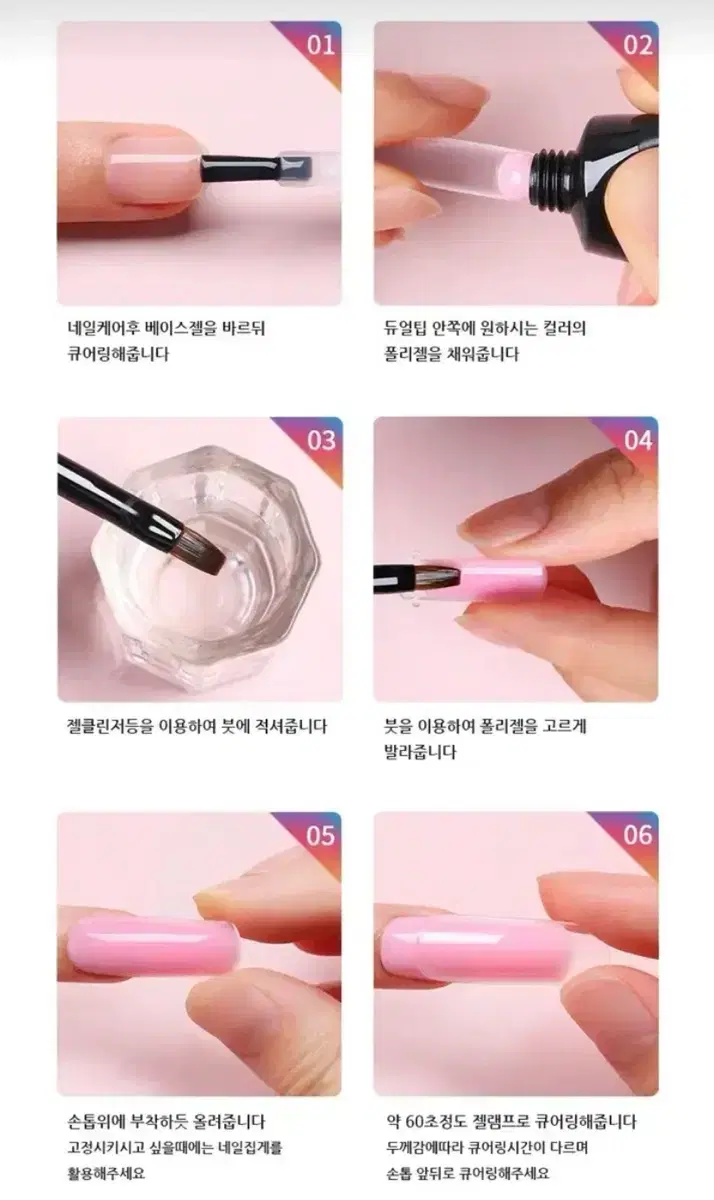 01

네일케어후 베이스젤을 바르뒤 큐어링해줍니다

02

듀얼팁 안쪽에 원하시는 컬러의 폴리젤을 채워줍니다

03

젤클린저등을 이용하여 붓에 적셔줍니다

04

붓을 이용하여 폴리젤을 고르게 발라줍니다

05

손톱위에 부착하듯 올려줍니다
고정시키시고 싶을때에는 네일집게를 활용해주세요

06

약 60초정도 젤램프로 큐어링해줍니다
두께감에따라 큐어링시간이 다르며 손톱 앞뒤로 큐어링해주세요